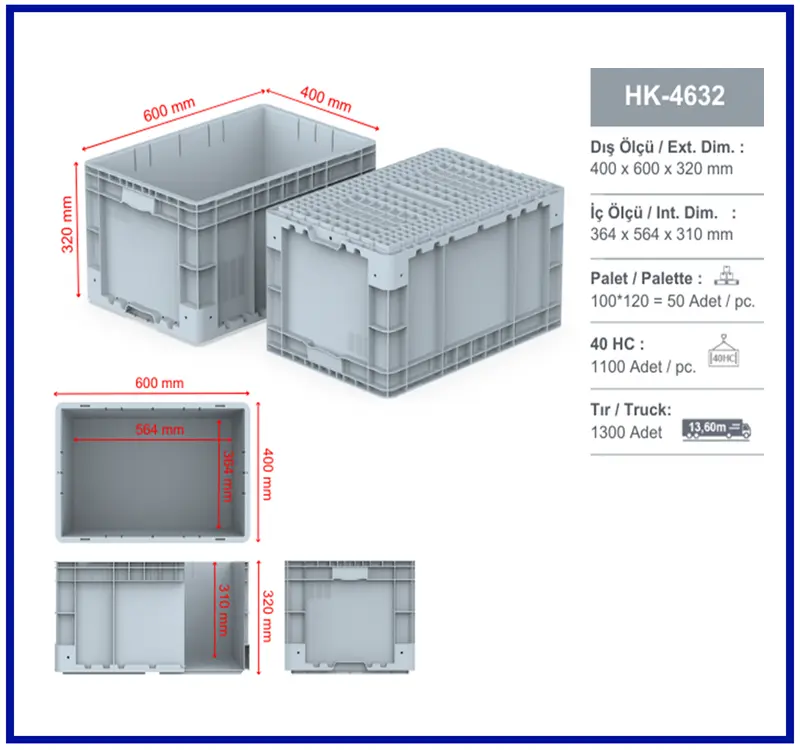 600 mm
400 mm
320 mm

600 mm
564 mm
364 mm
400 mm

310 mm
320 mm

HK-4632

Dış Ölçü / Ext. Dim. :
400 x 600 x 320 mm

İç Ölçü / Int. Dim. :
364 x 564 x 310 mm

Palet / Palette :
100*120 = 50 Adet / pc.

40 HC :
1100 Adet / pc.
40HC

Tır / Truck:
1300 Adet
13,60m