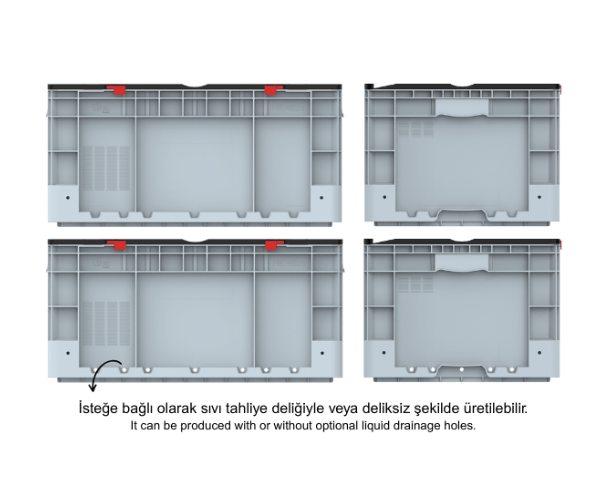 İsteğe bağlı olarak sıvı tahliye deliğiyle veya deliksiz şekilde üretilebilir.
It can be produced with or without optional liquid drainage holes.