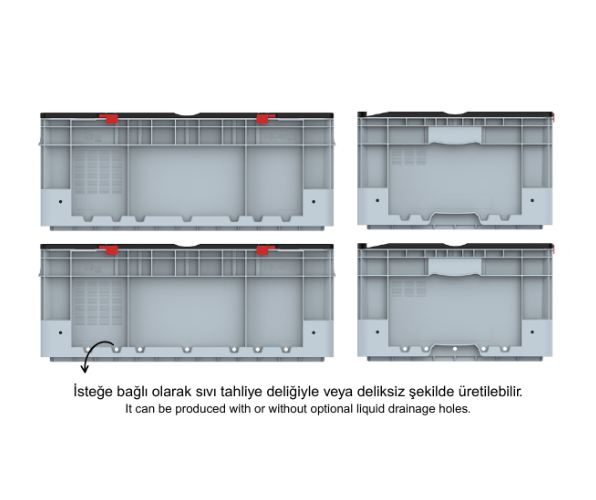 İsteğe bağlı olarak sıvı tahliye deliğiyle veya deliksiz şekilde üretilebilir.
It can be produced with or without optional liquid drainage holes.