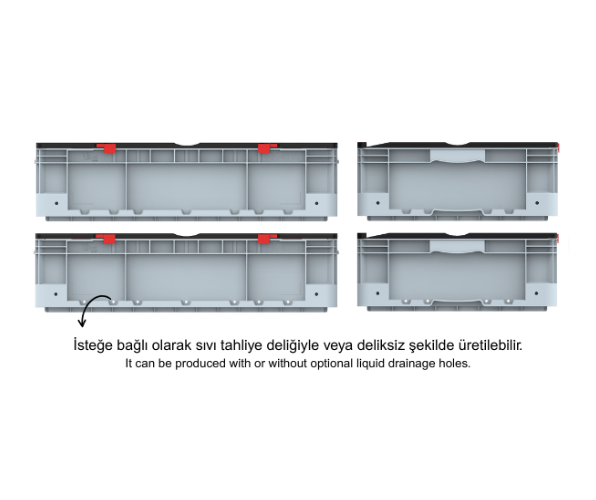 İsteğe bağlı olarak sıvı tahliye deliğiyle veya deliksiz şekilde üretilebilir.
It can be produced with or without optional liquid drainage holes.